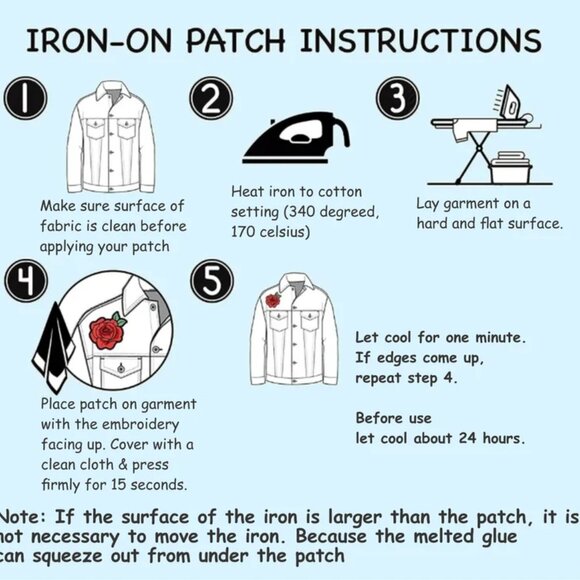 IRON-ON PATCH INSTRUCTIONS

1

Make sure surface of fabric is clean before applying your patch

2

Heat iron to cotton setting (340 degreed, 170 celsius)

3

Lay garment on a hard and flat surface.

4

Place patch on garment with the embroidery facing up. Cover with a clean cloth & press firmly for 15 seconds.

5

Let cool for one minute. If edges come up, repeat step 4.

Before use let cool about 24 hours.

Note: If the surface of the iron is larger than the patch, it is not necessary to move the iron. Because the melted glue can squeeze out from under the patch